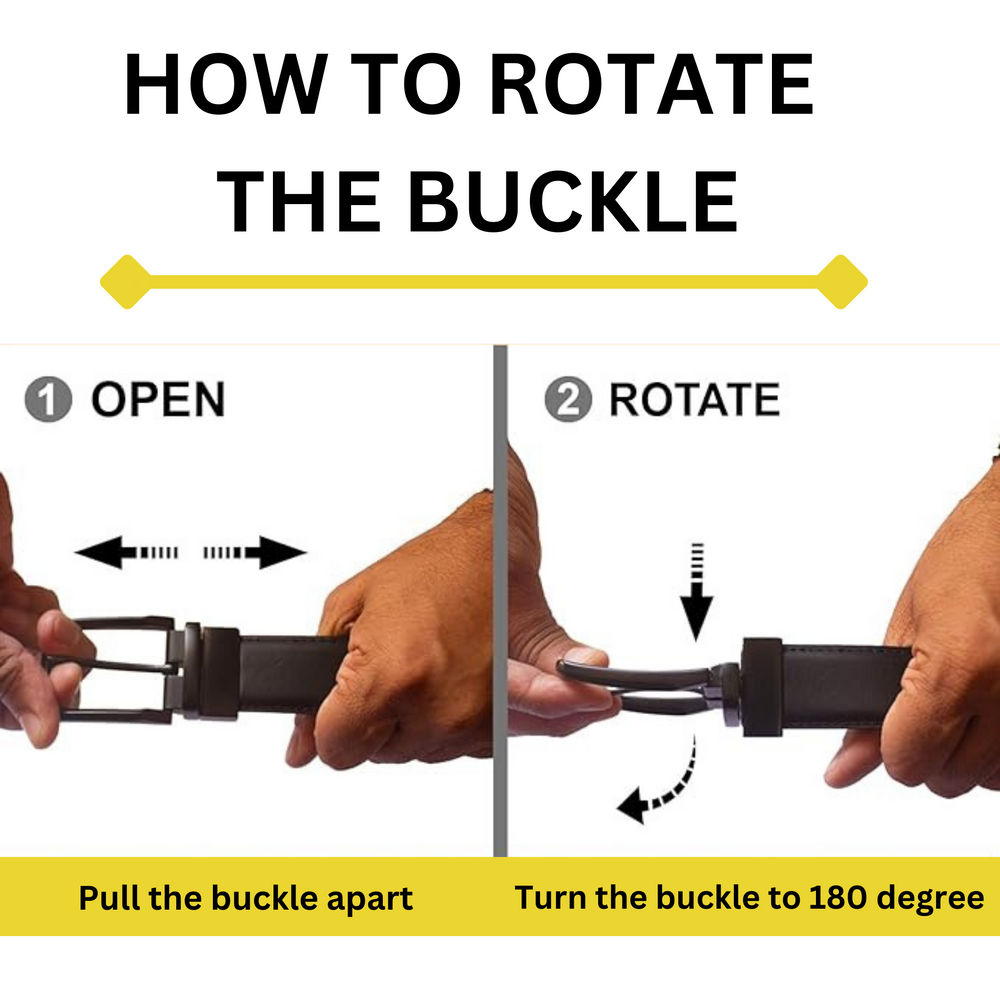 HOW TO ROTATE THE BUCKLE

1 OPEN

Pull the buckle apart

2 ROTATE

Turn the buckle to 180 degree